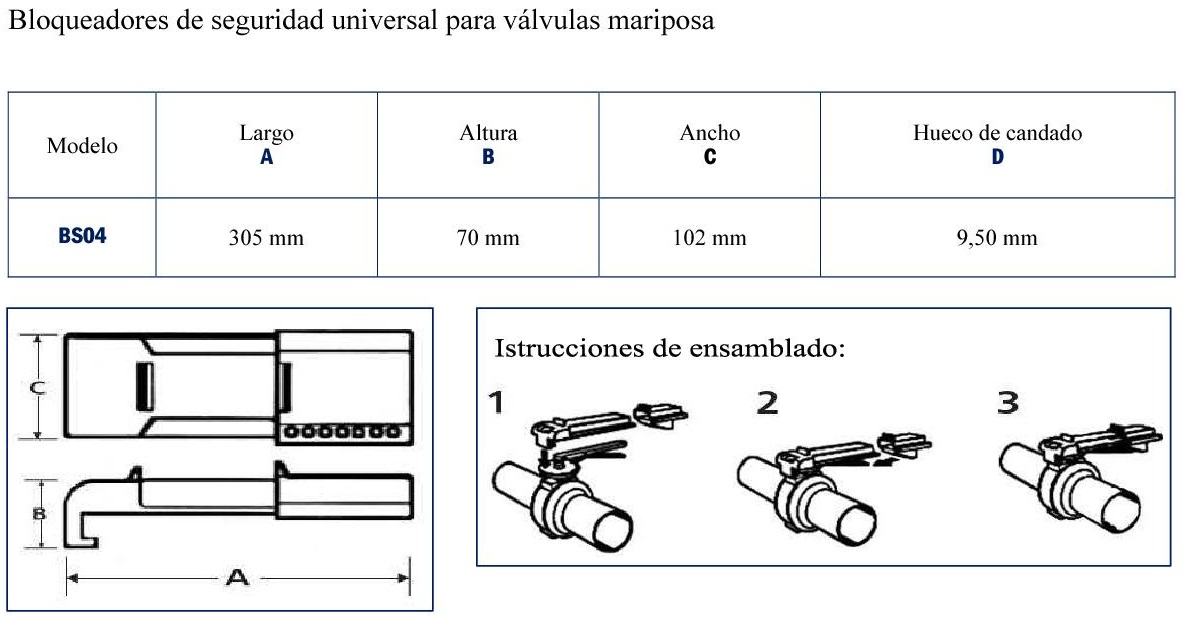 Bloqueadores de seguridad universal para válvulas mariposa

| Modelo | Largo A | Altura B | Ancho C | Hueco de candado D |
|---|---|---|---|---|
| BS04 | 305 mm | 70 mm | 102 mm | 9,50 mm |

C
B
A

Istrucciones de ensamblado:
1
2
3